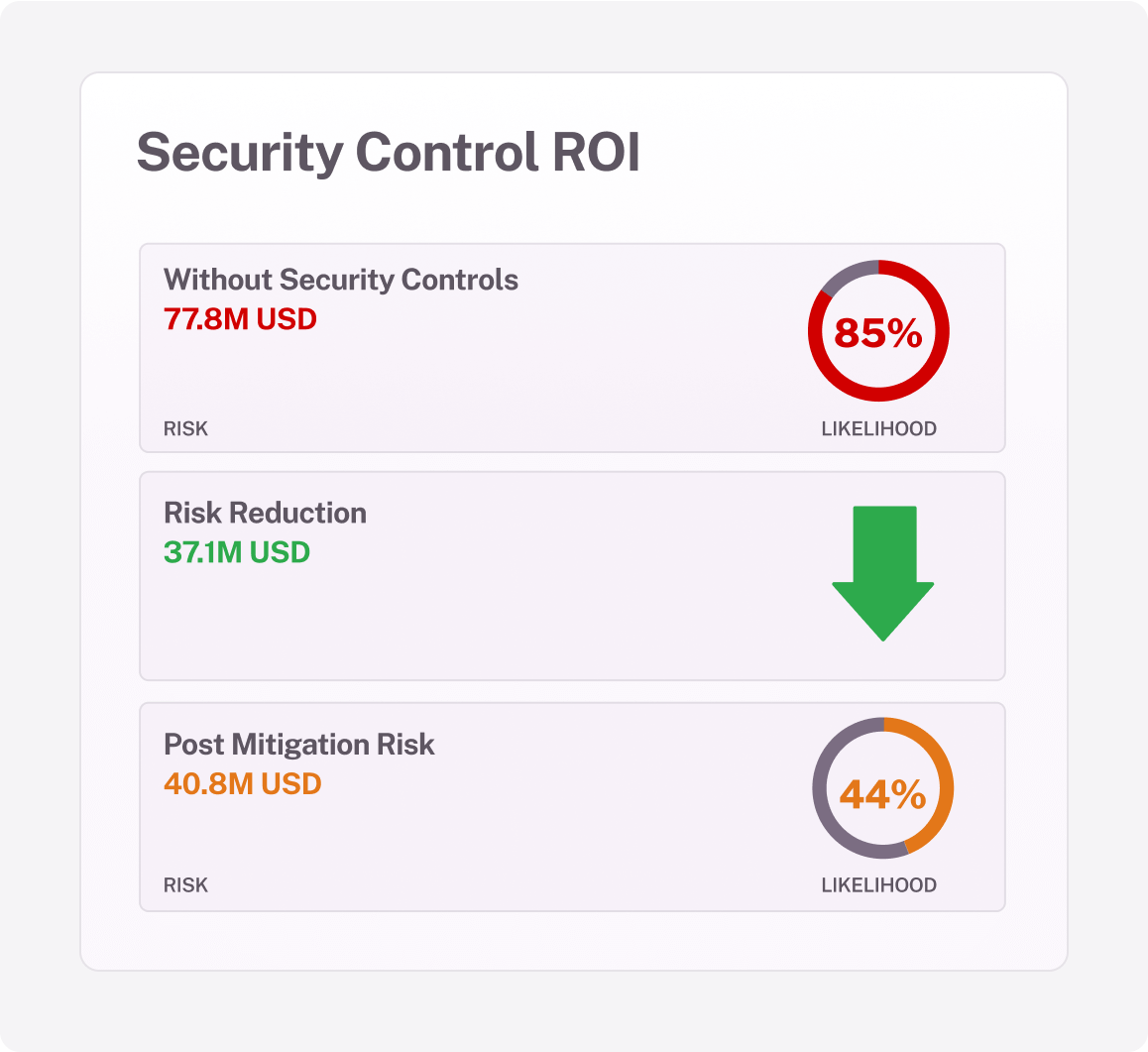 Security Control ROI

Without Security Controls
77.8M USD
85%
RISK
LIKELIHOOD

Risk Reduction
37.1M USD

Post Mitigation Risk
40.8M USD
44%
RISK
LIKELIHOOD